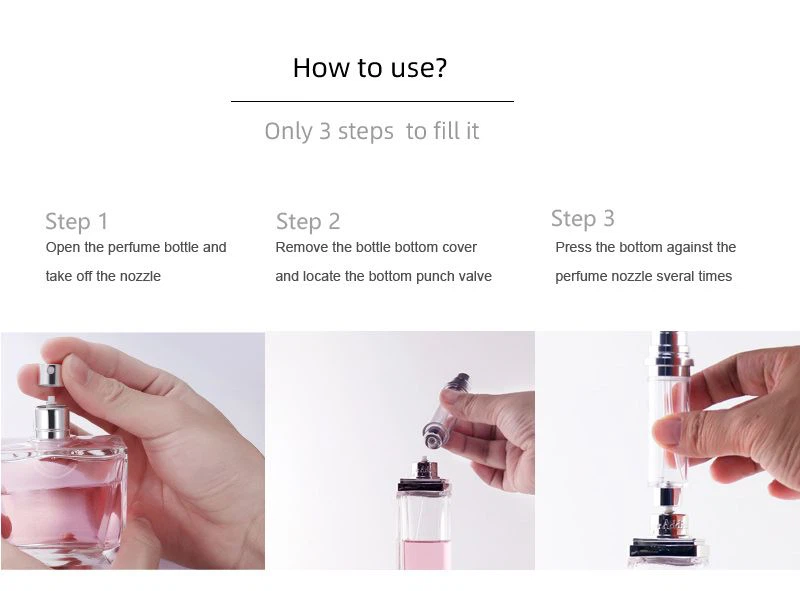 How to use?

Only 3 steps to fill it

Step 1
Open the perfume bottle and take off the nozzle

Step 2
Remove the bottle bottom cover and locate the bottom punch valve

Step 3
Press the bottom against the perfume nozzle sveral times